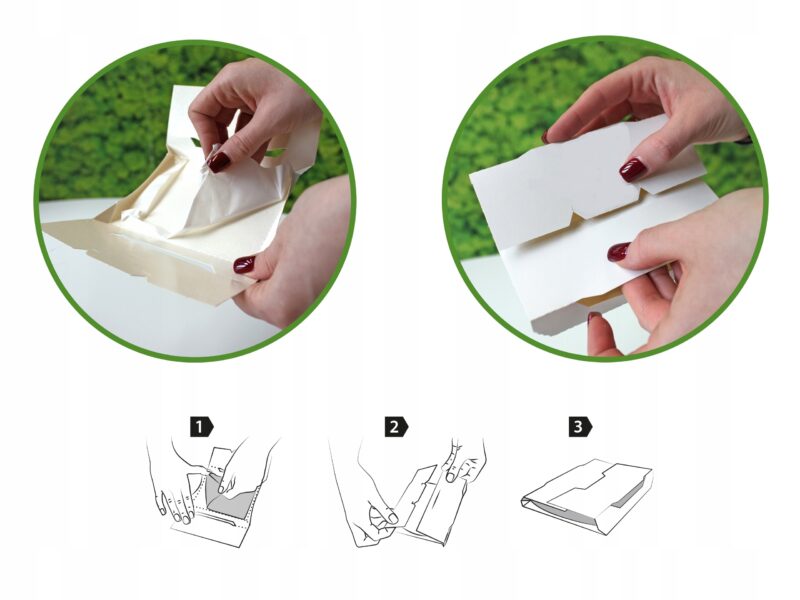 1

2

3